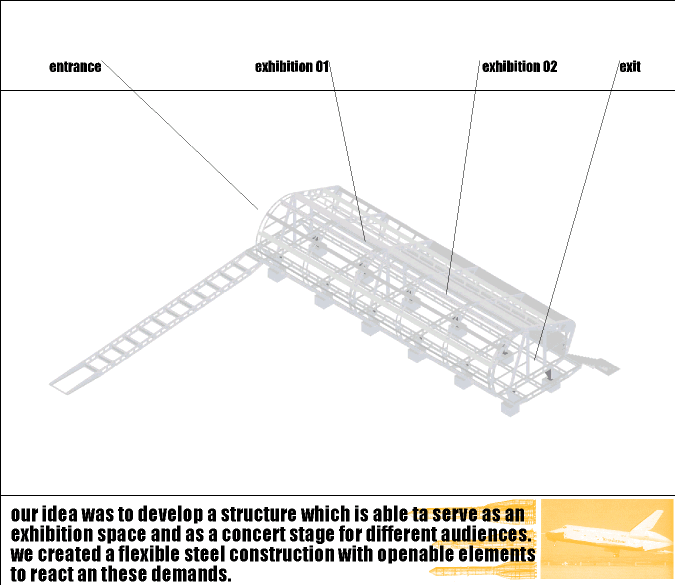 entrance
exhibition 01
exhibition 02
exit

our idea was to develop a structure which is able ta serve as an exhibition space and as a concert stage for different audiences. we created a flexible steel construction with openable elements to react an these demands.